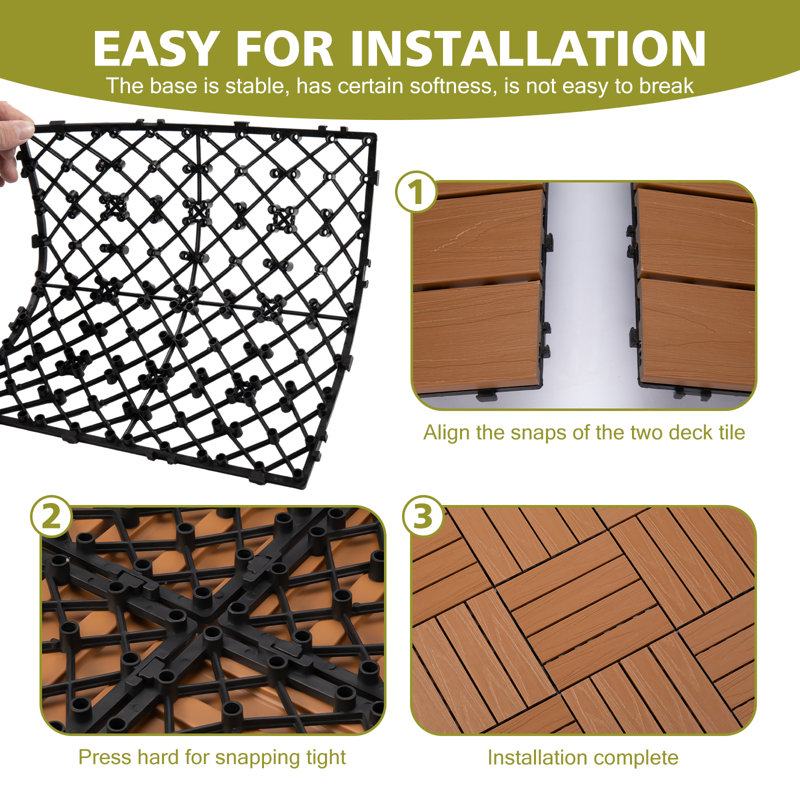 EASY FOR INSTALLATION
The base is stable, has certain softness, is not easy to break

1

Align the snaps of the two deck tile

2

Press hard for snapping tight

3

Installation complete